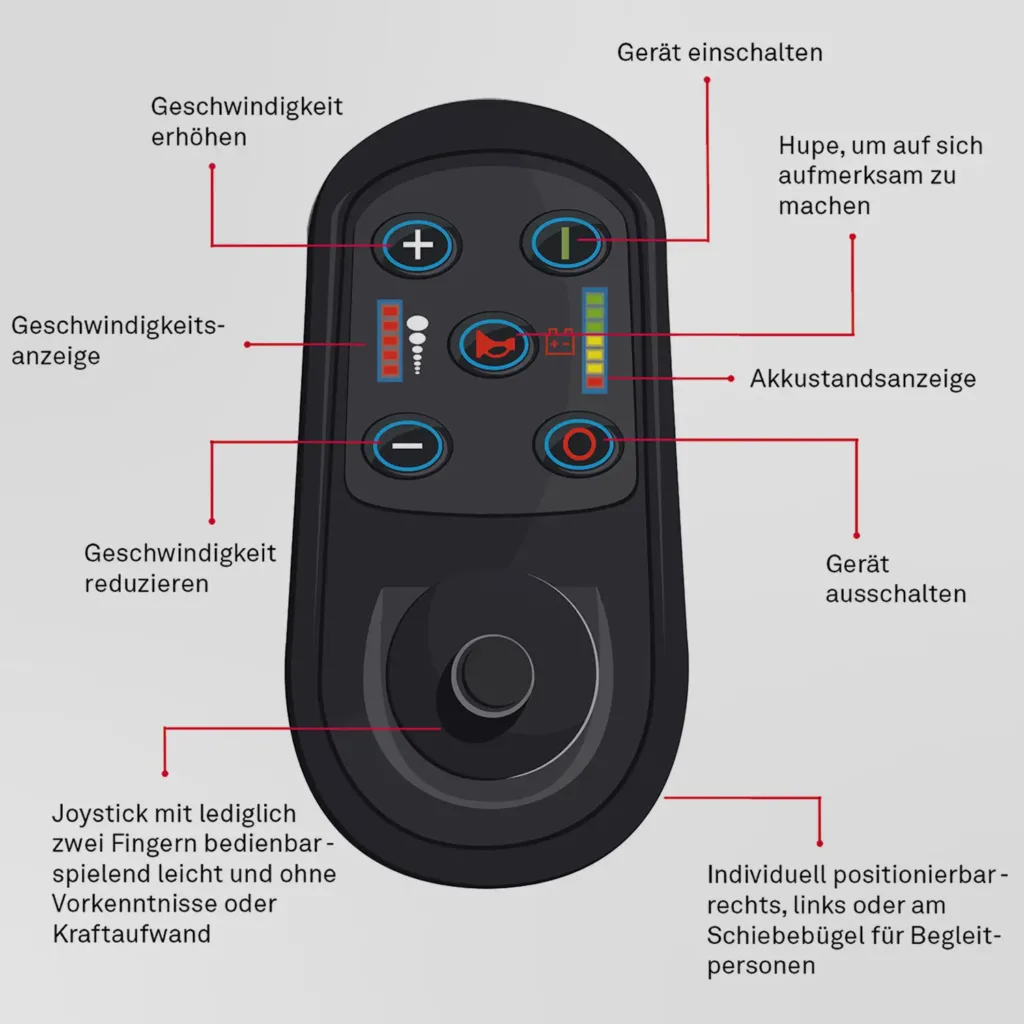 Gerät einschalten

Geschwindigkeit erhöhen

Hupe, um auf sich aufmerksam zu machen

Geschwindigkeitsanzeige

Akkustandsanzeige

Geschwindigkeit reduzieren

Gerät ausschalten

Joystick mit lediglich zwei Fingern bedienbar - spielend leicht und ohne Vorkenntnisse oder Kraftaufwand

Individuell positionierbar - rechts, links oder am Schiebebügel für Begleitpersonen